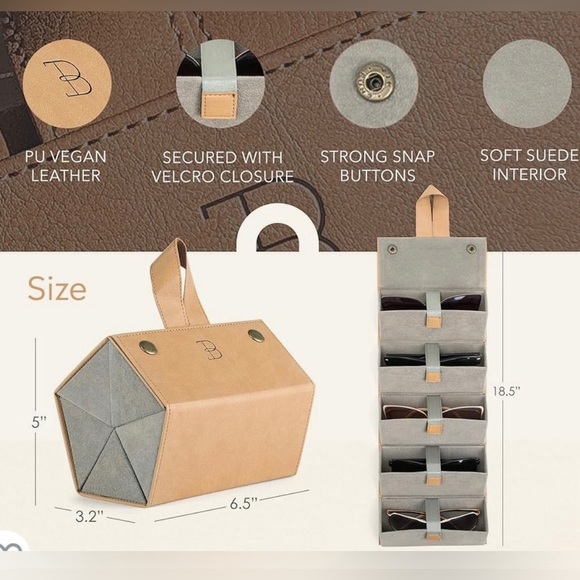 PU VEGAN LEATHER

SECURED WITH VELCRO CLOSURE

STRONG SNAP BUTTONS

SOFT SUEDE INTERIOR

Size

5"

3.2"

6.5"

18.5"